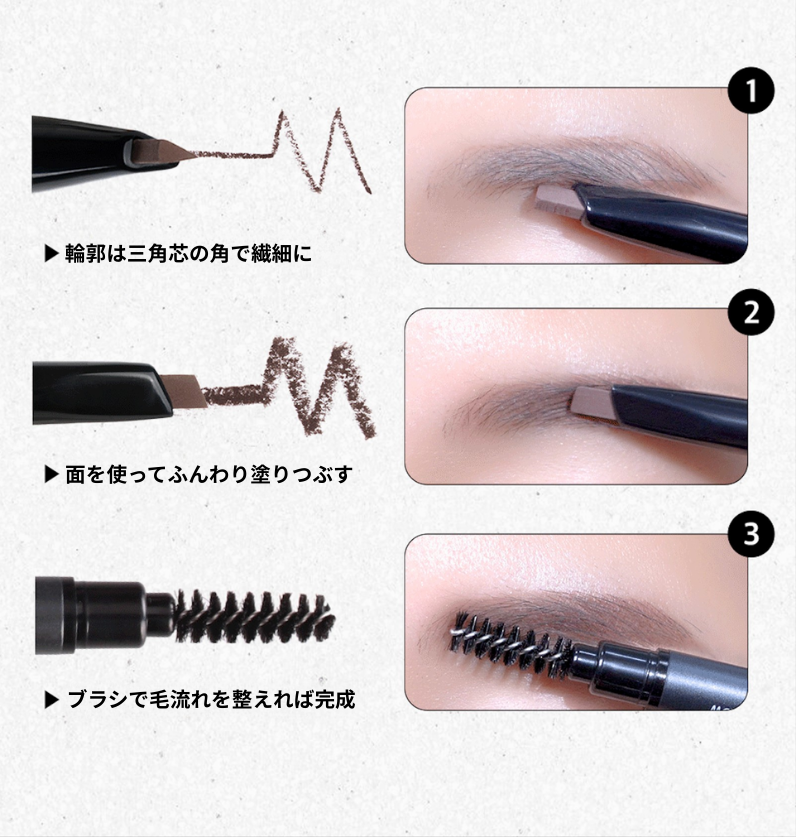 ▶ 輪郭は三角芯の角で繊細に

1

▶ 面を使ってふんわり塗りつぶす

2

▶ ブラシで毛流れを整えれば完成

3